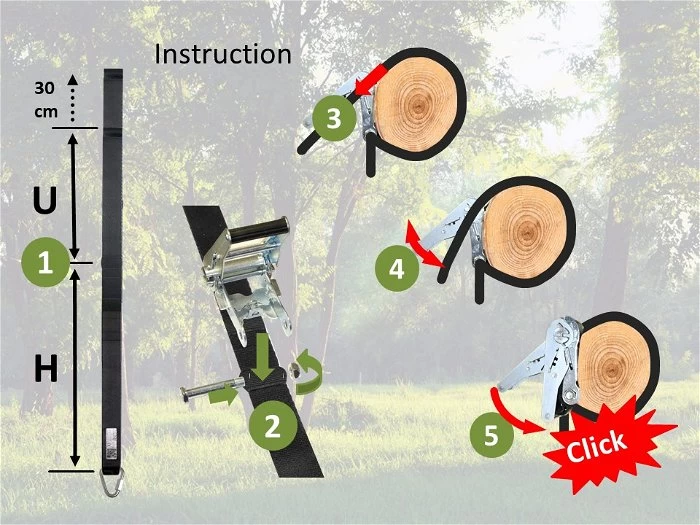 Instruction

30 cm

U

1

H

2

3

4

5

Click